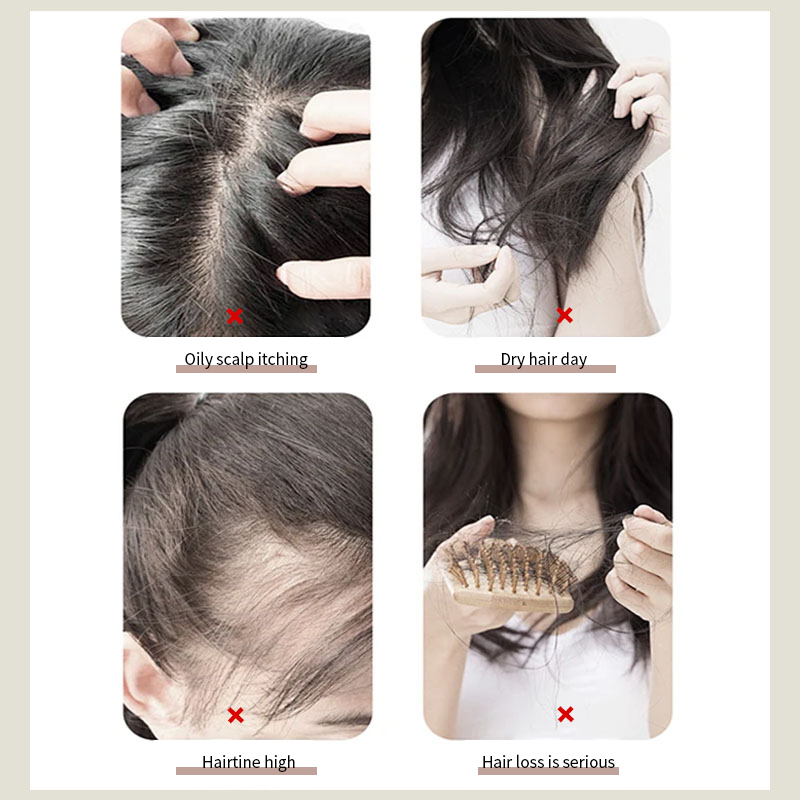 Oily scalp itching

Dry hair day

Hairtine high

Hair loss is serious