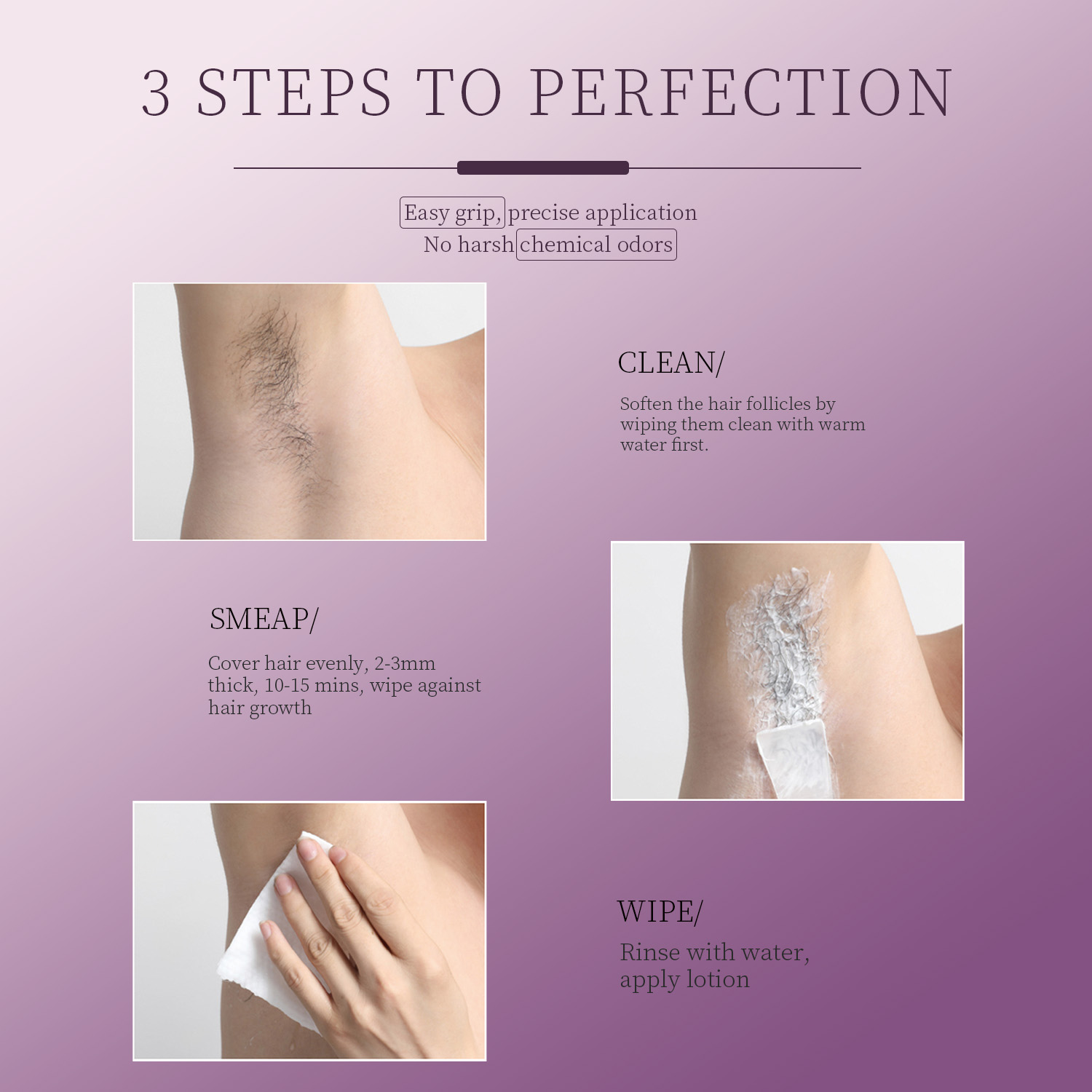 3 STEPS TO PERFECTION

Easy grip, precise application
No harsh chemical odors

CLEAN/

Soften the hair follicles by wiping them clean with warm water first.

SMEAP/

Cover hair evenly, 2-3mm thick, 10-15 mins, wipe against hair growth

WIPE/

Rinse with water, apply lotion